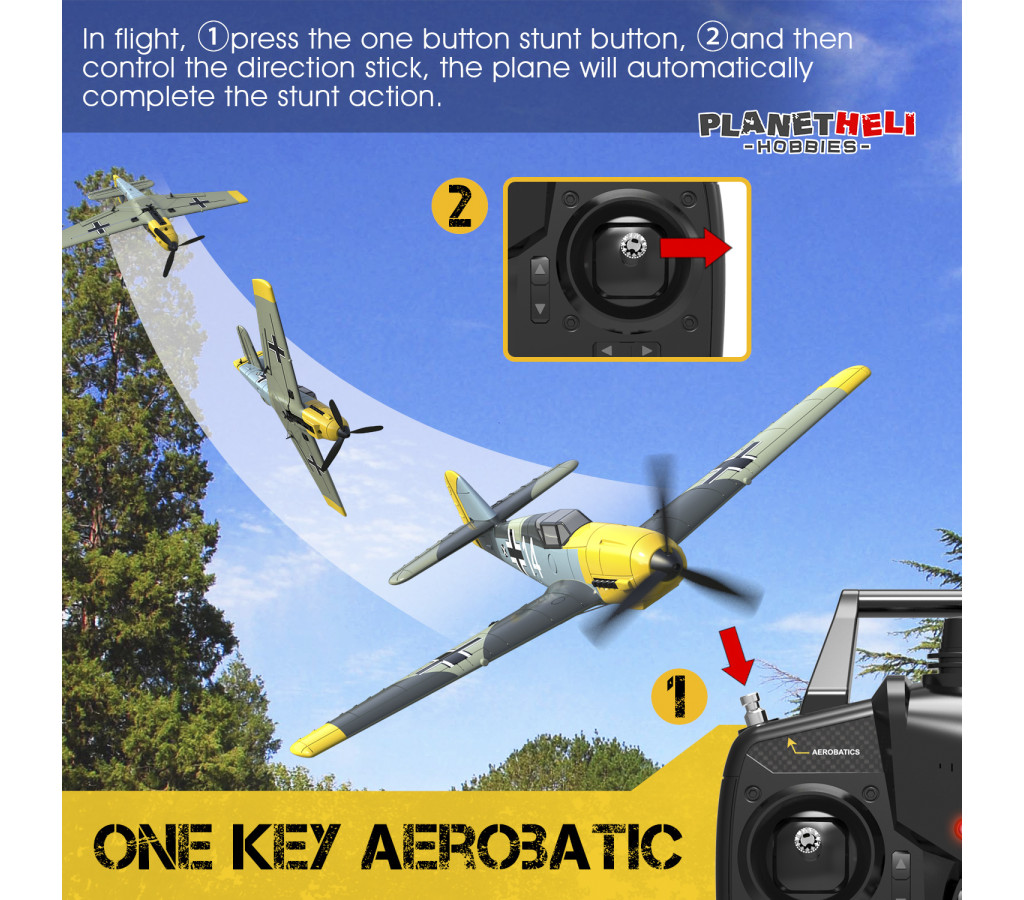 In flight, ①press the one button stunt button, ②and then control the direction stick, the plane will automatically complete the stunt action.

PLANETHELI
-HOBBIES-

2

1

AEROBATICS

ONE KEY AEROBATIC